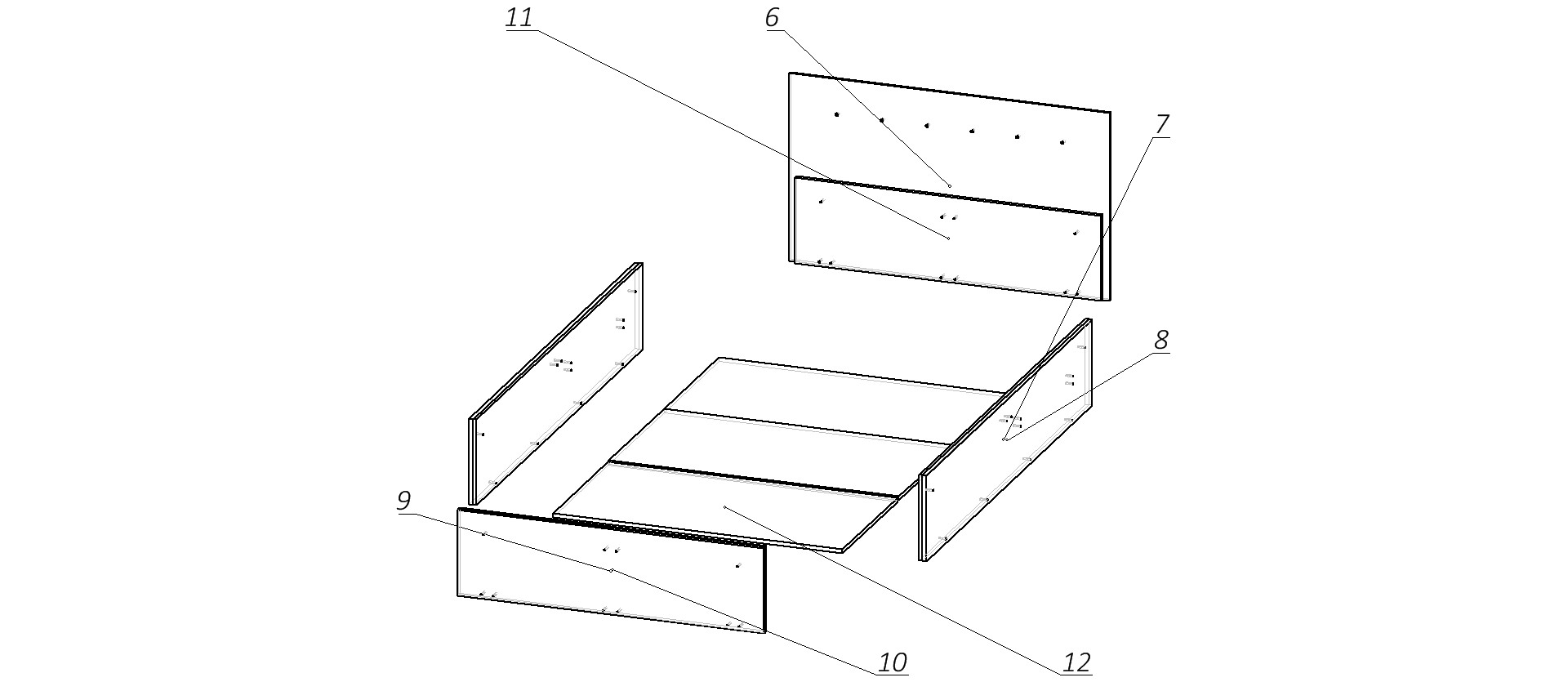 11
6
7
8
9
10
12