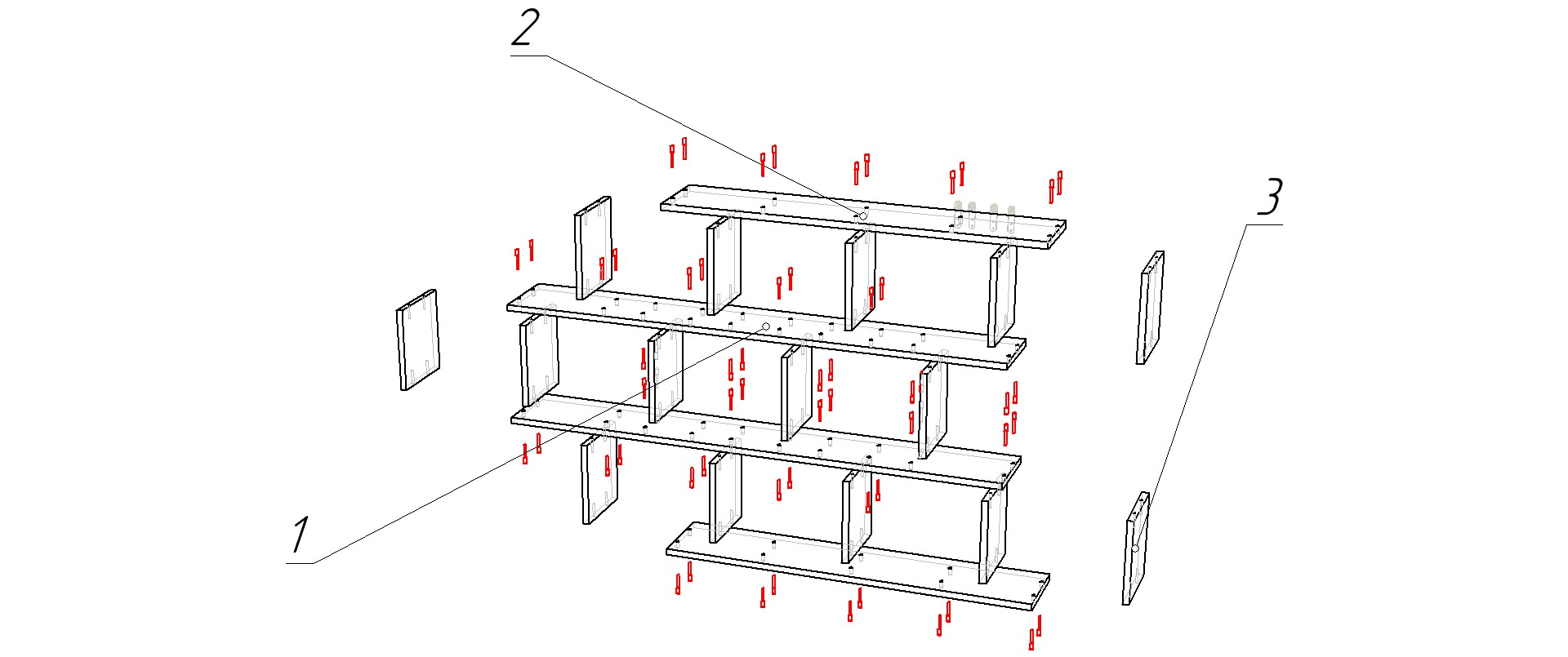 2

3

1