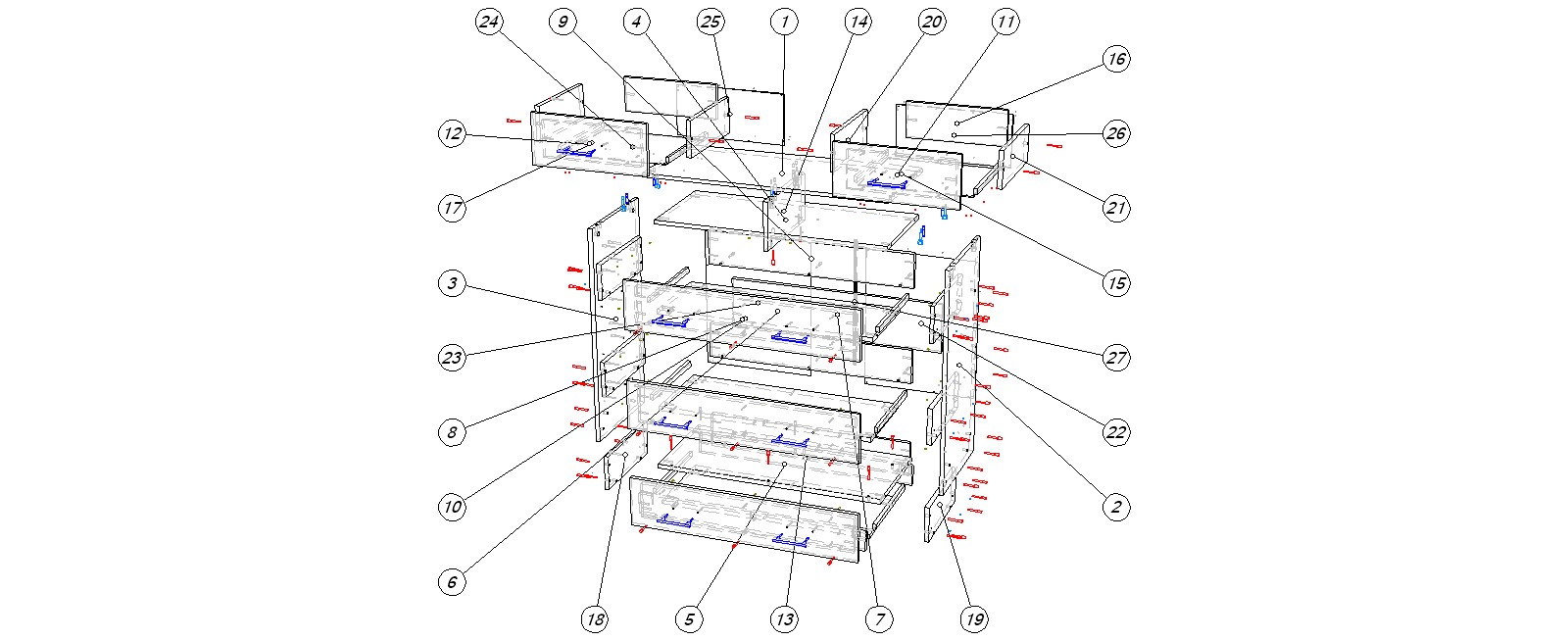 24
9
4
25
1
14
20
11
16
12
26
17
21
3
15
23
27
8
22
10
2
6
18
5
13
7
19