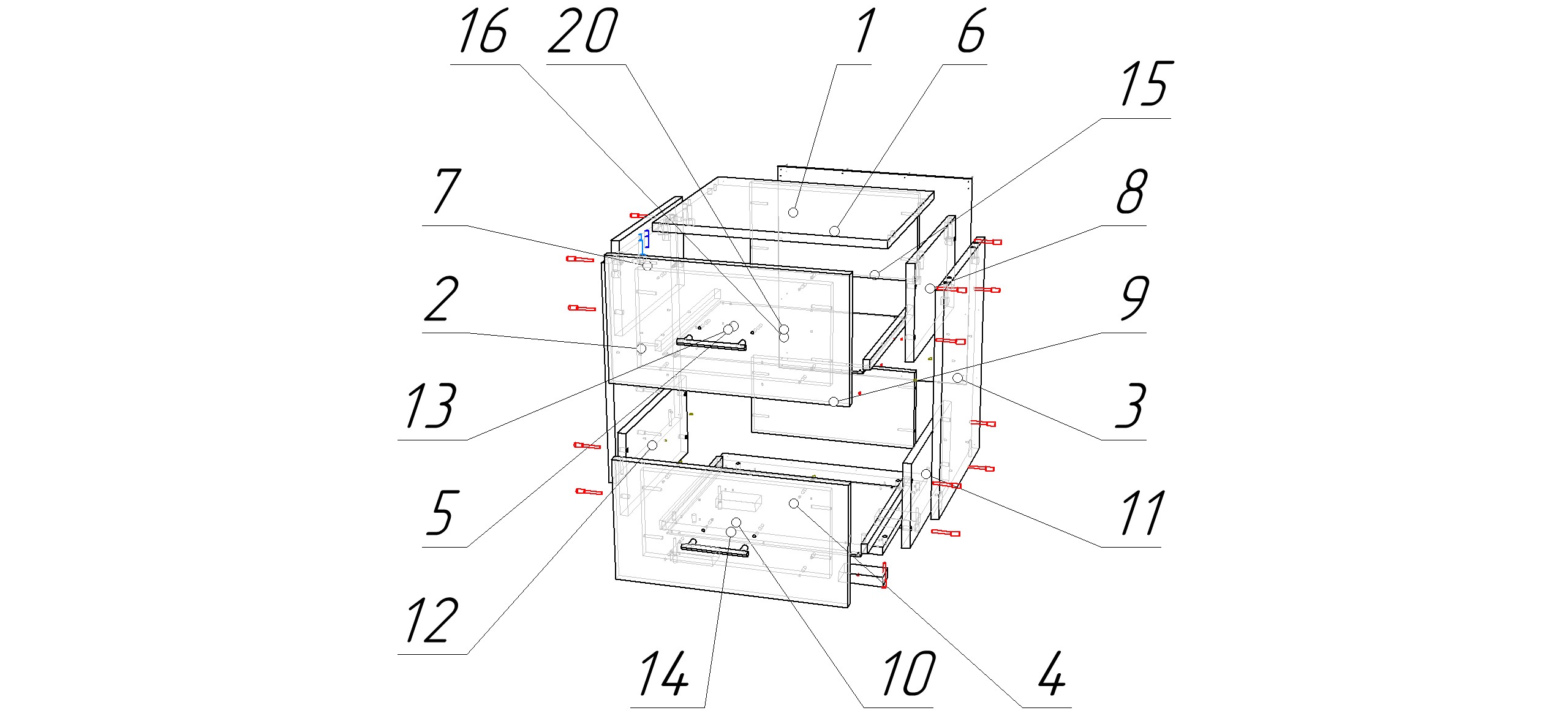 16
20
1
6
15
7
8
2
9
13
3
5
11
12
14
10
4