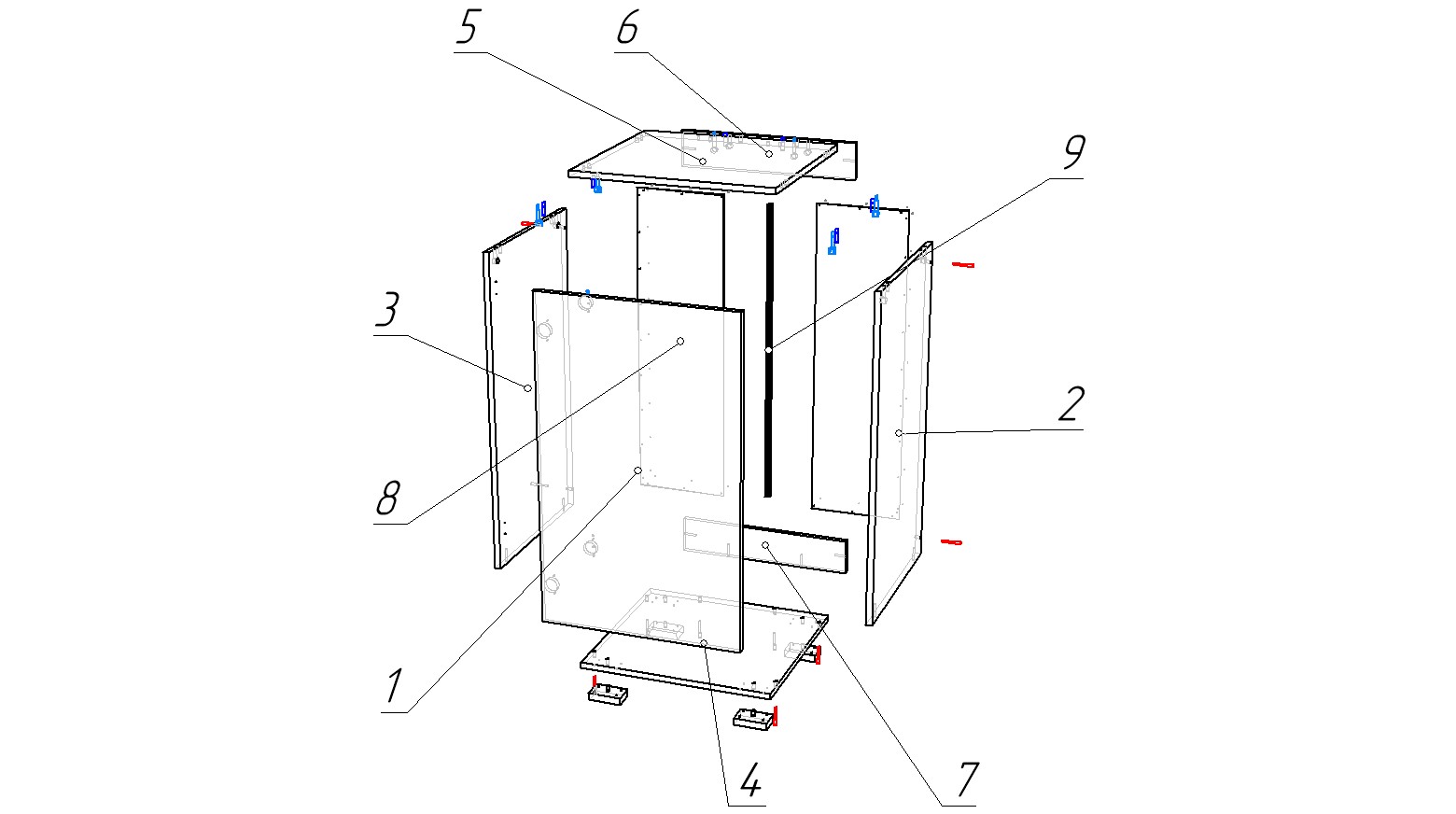 5
6
9
3
2
8
1
4
7