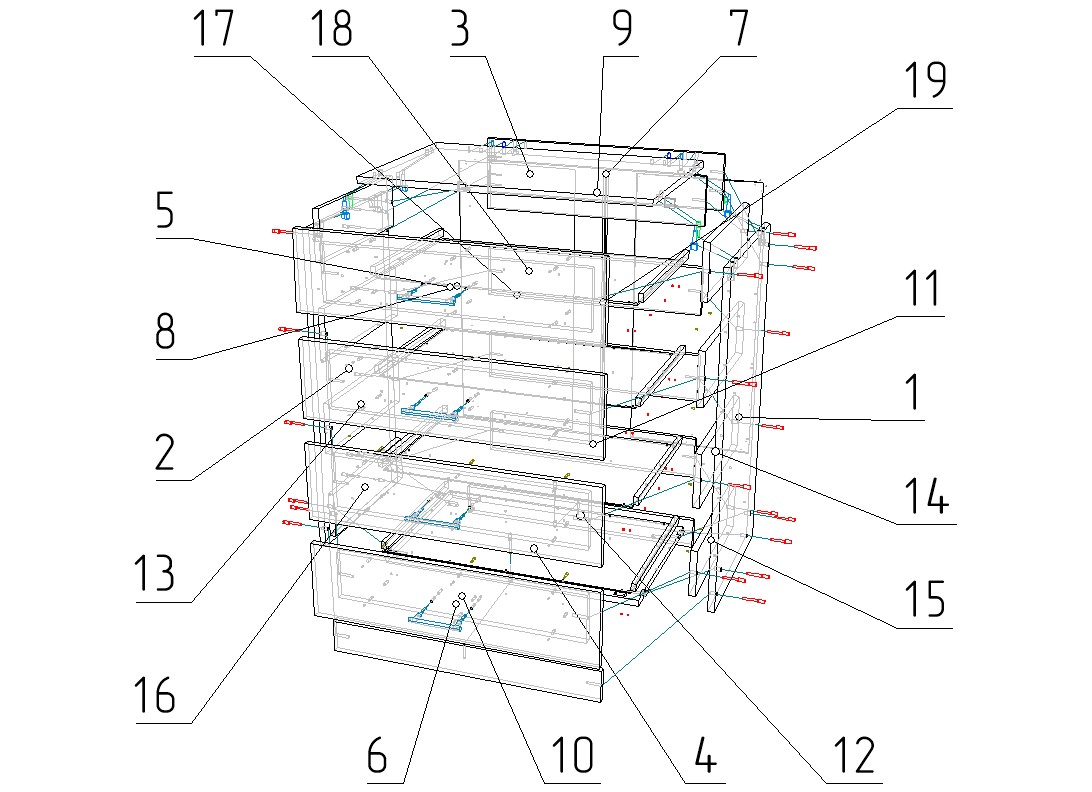 17
18
3
9
7
19
5
8
11
1
2
14
13
15
16
6
10
4
12